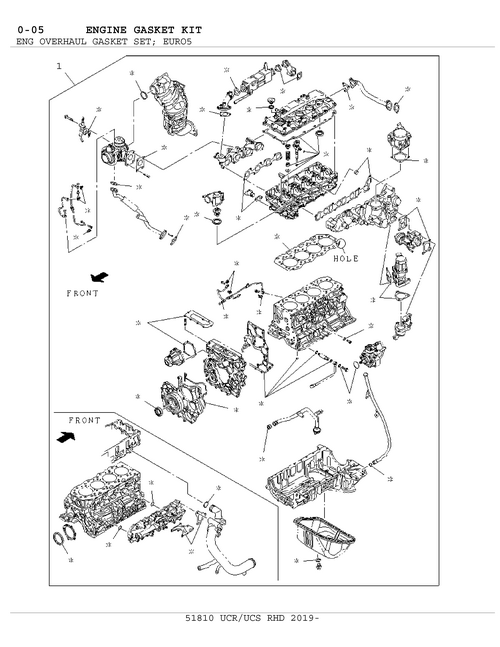 0-05 ENGINE GASKET KIT
ENG OVERHAUL GASKET SET; EURO5

1

HOLE

FRONT

FRONT

51810 UCR/UCS RHD 2019-